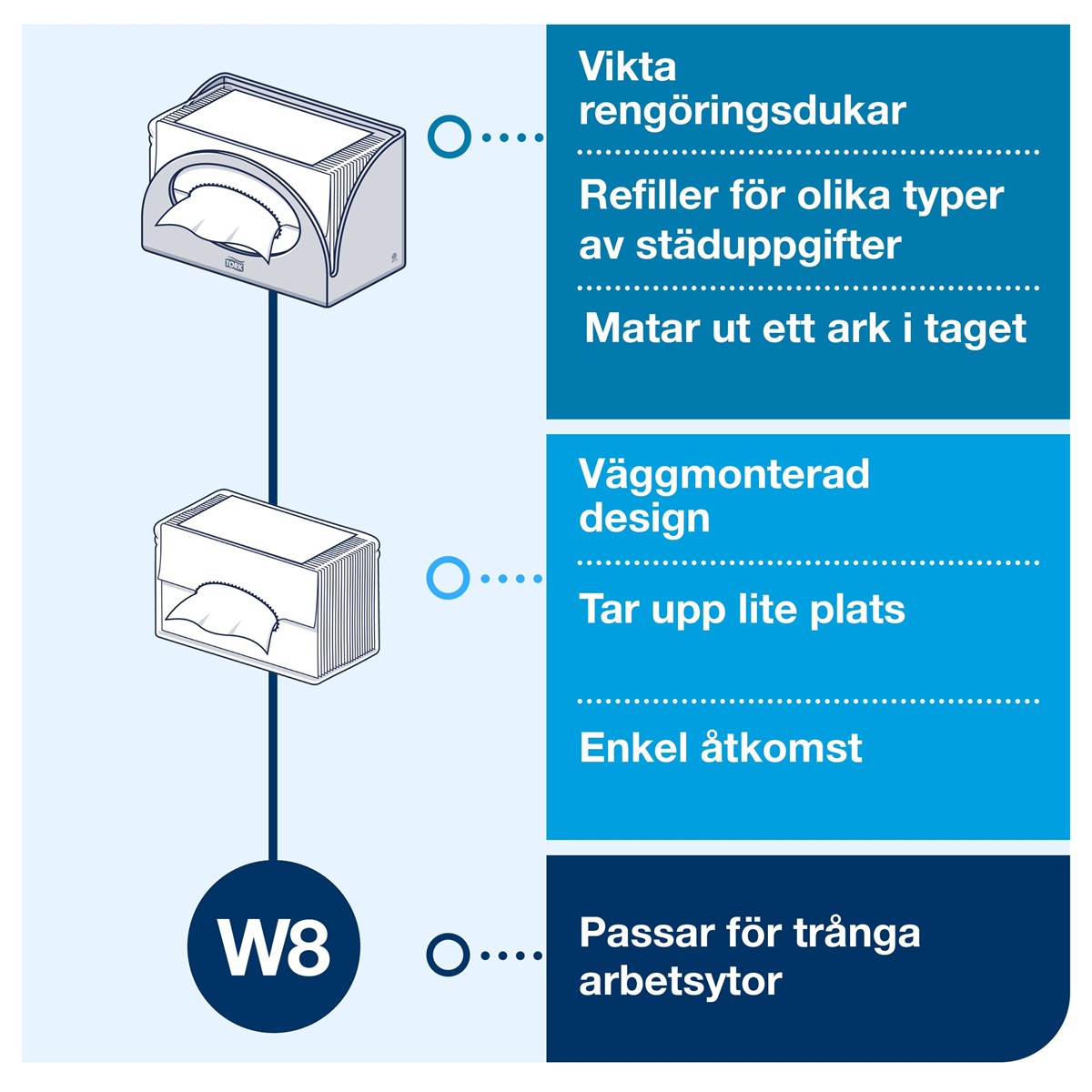 TORK

Vikta rengöringsdukar

Refiller för olika typer av städuppgifter

Matar ut ett ark i taget

Väggmonterad design

Tar upp lite plats

Enkel åtkomst

W8

Passar för trånga arbetsytor